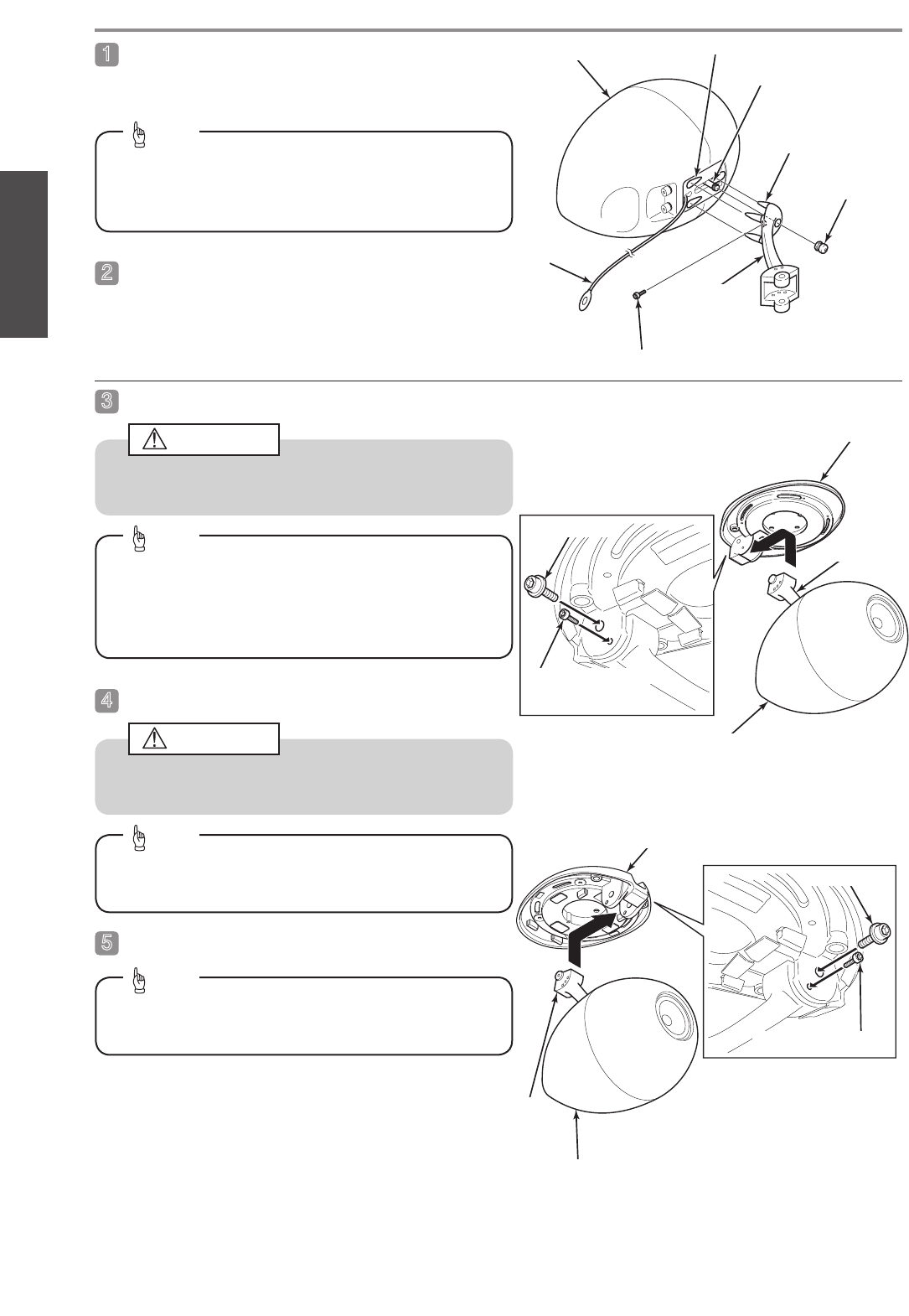 1

2

3

4

5