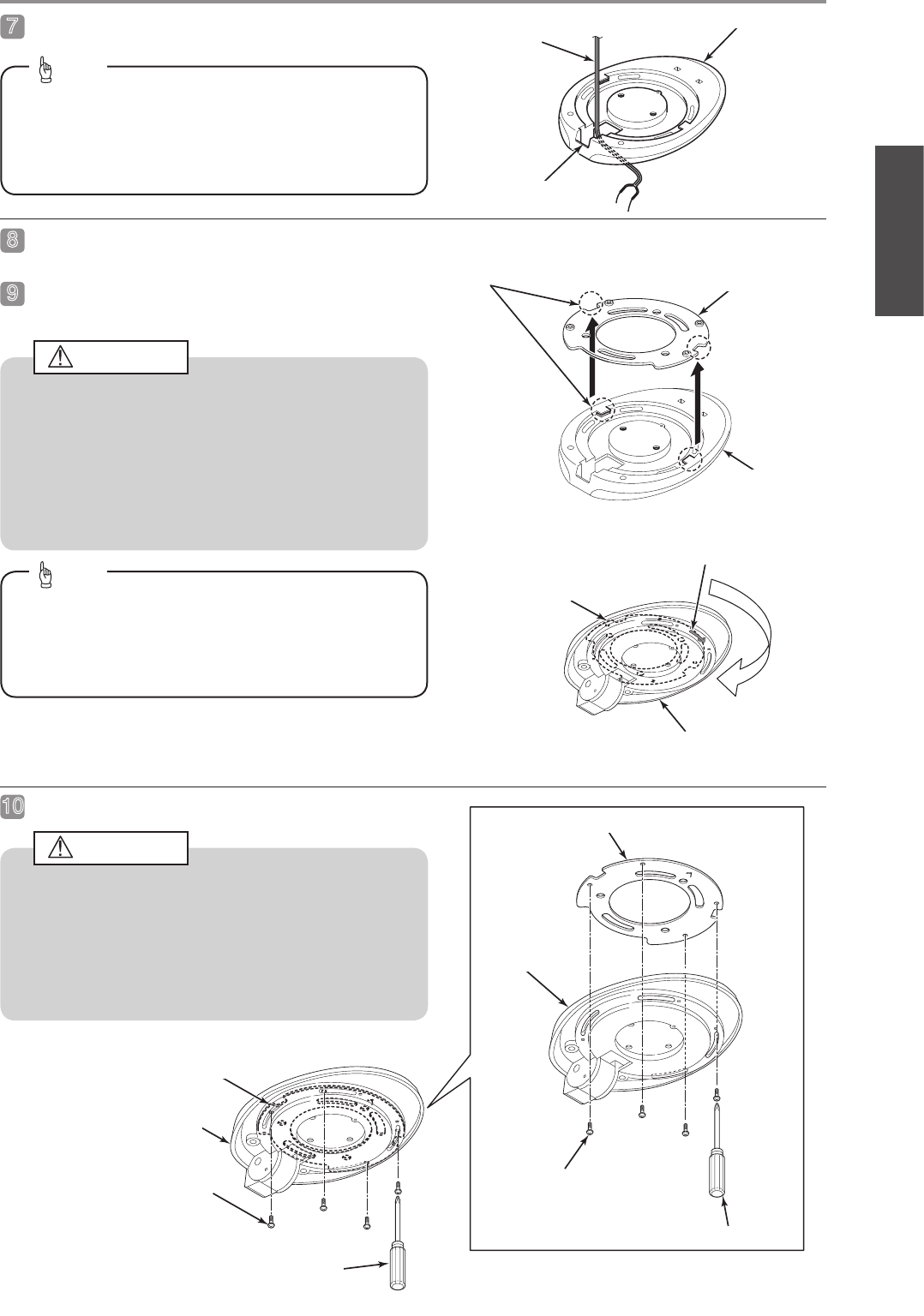 7

8

9

10